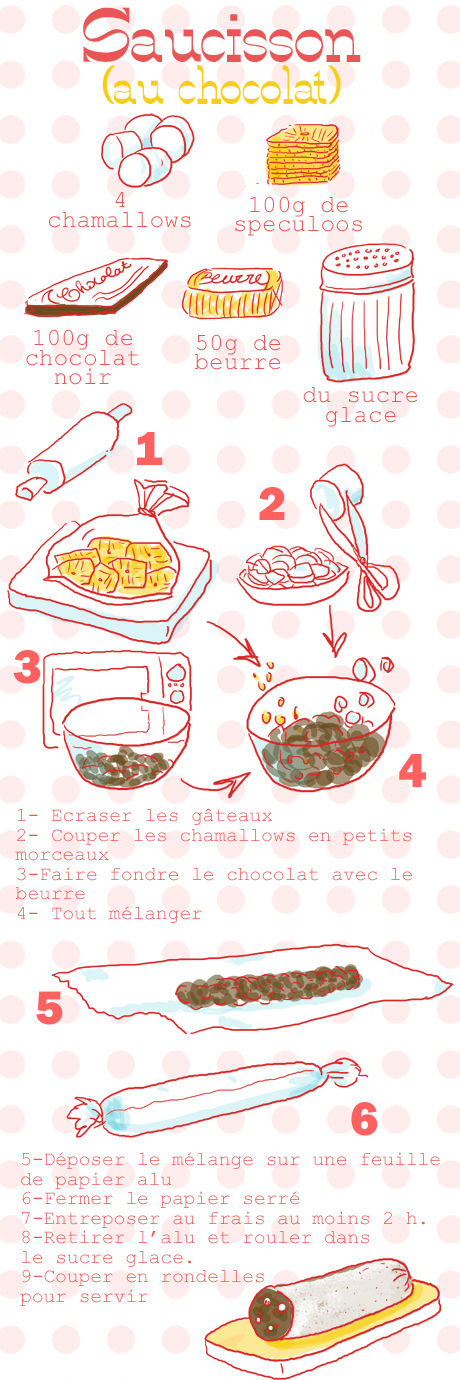 Saucisson
(au chocolat)

4 chamallows

100g de speculoos

Chocolat

100g de chocolat noir

Beurre

50g de beurre

du sucre glace

1

2

3

4

1- Ecraser les gâteaux
2- Couper les chamallows en petits morceaux
3-Faire fondre le chocolat avec le beurre
4- Tout mélanger

5

6

5-Déposer le mélange sur une feuille de papier alu
6-Fermer le papier serré
7-Entreposer au frais au moins 2 h.
8-Retirer l'alu et rouler dans le sucre glace.
9-Couper en rondelles pour servir